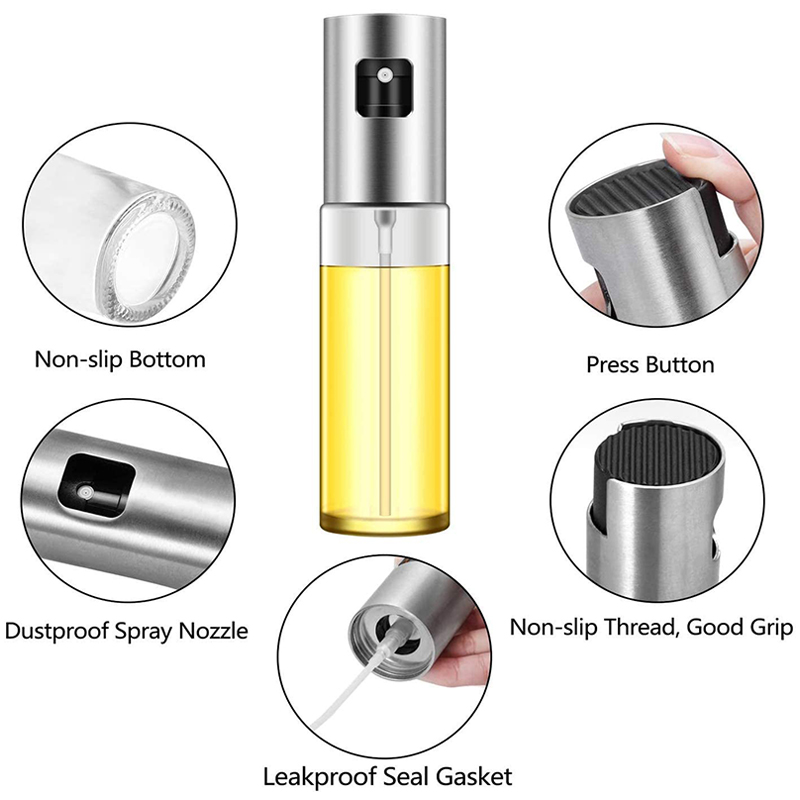 Non-slip Bottom

Press Button

Dustproof Spray Nozzle

Non-slip Thread, Good Grip

Leakproof Seal Gasket